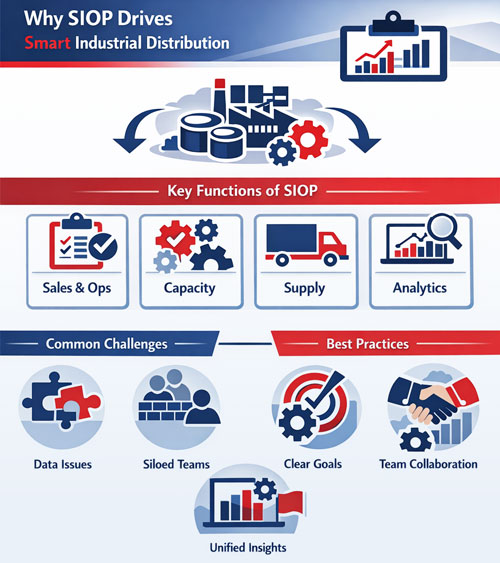 Why SIOP Drives
Smart Industrial Distribution

Key Functions of SIOP

Sales & Ops

Capacity

Supply

Analytics

Common Challenges

Best Practices

Data Issues

Siloed Teams

Clear Goals

Team Collaboration

Unified Insights